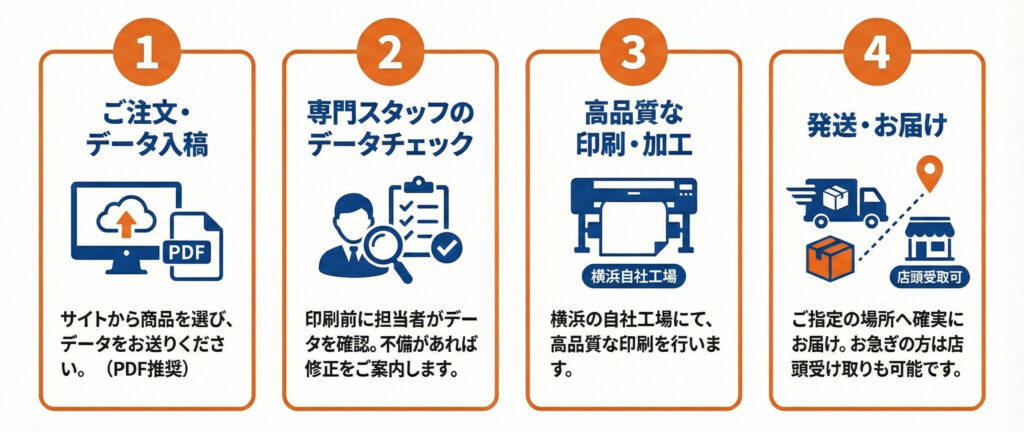 1
ご注文・データ入稿

PDF

サイトから商品を選び、データをお送りください。（PDF推奨）

2
専門スタッフのデータチェック

印刷前に担当者がデータを確認。不備があれば修正をご案内します。

3
高品質な印刷・加工

横浜自社工場

横浜の自社工場にて、高品質な印刷を行います。

4
発送・お届け

店頭受取可

ご指定の場所へ確実にお届け。お急ぎの方は店頭受け取りも可能です。